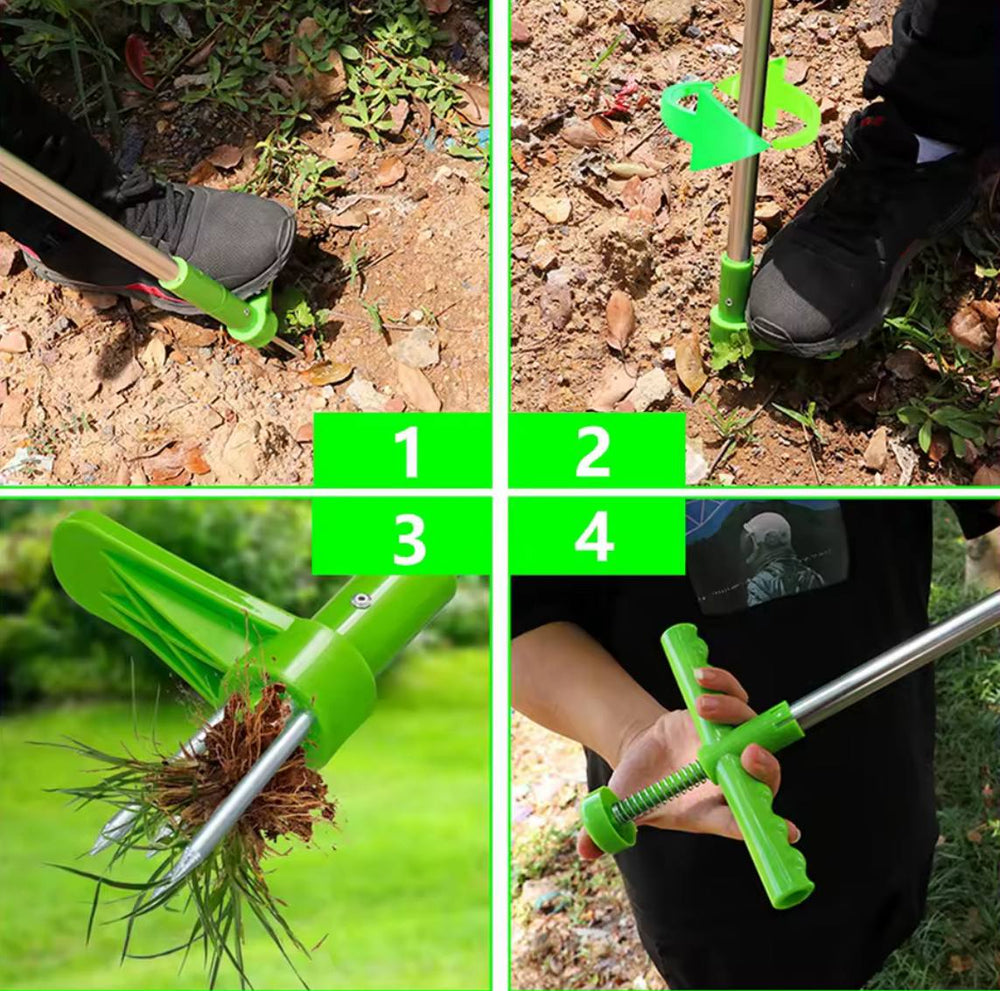 1
2
3
4